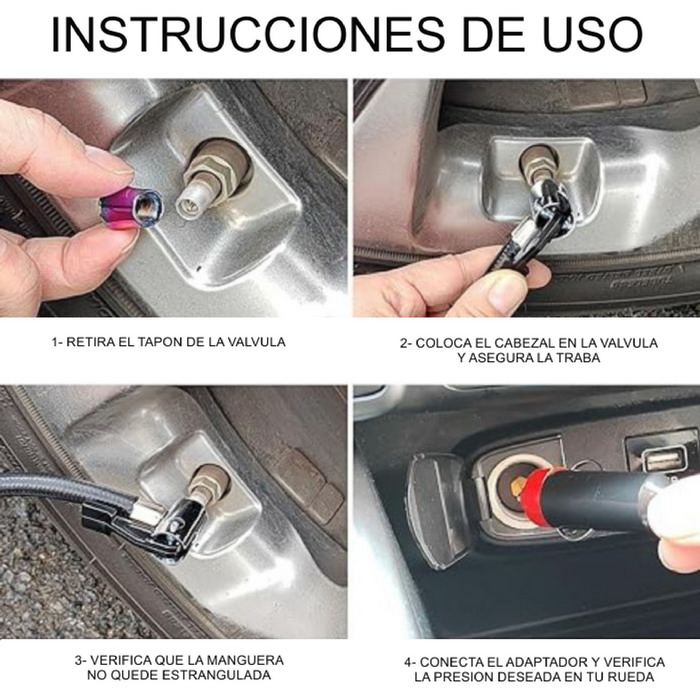 INSTRUCCIONES DE USO

1- RETIRA EL TAPON DE LA VALVULA

2- COLOCA EL CABEZAL EN LA VALVULA Y ASEGURA LA TRABA

3- VERIFICA QUE LA MANGUERA NO QUEDE ESTRANGULADA

4- CONECTA EL ADAPTADOR Y VERIFICA LA PRESION DESEADA EN TU RUEDA